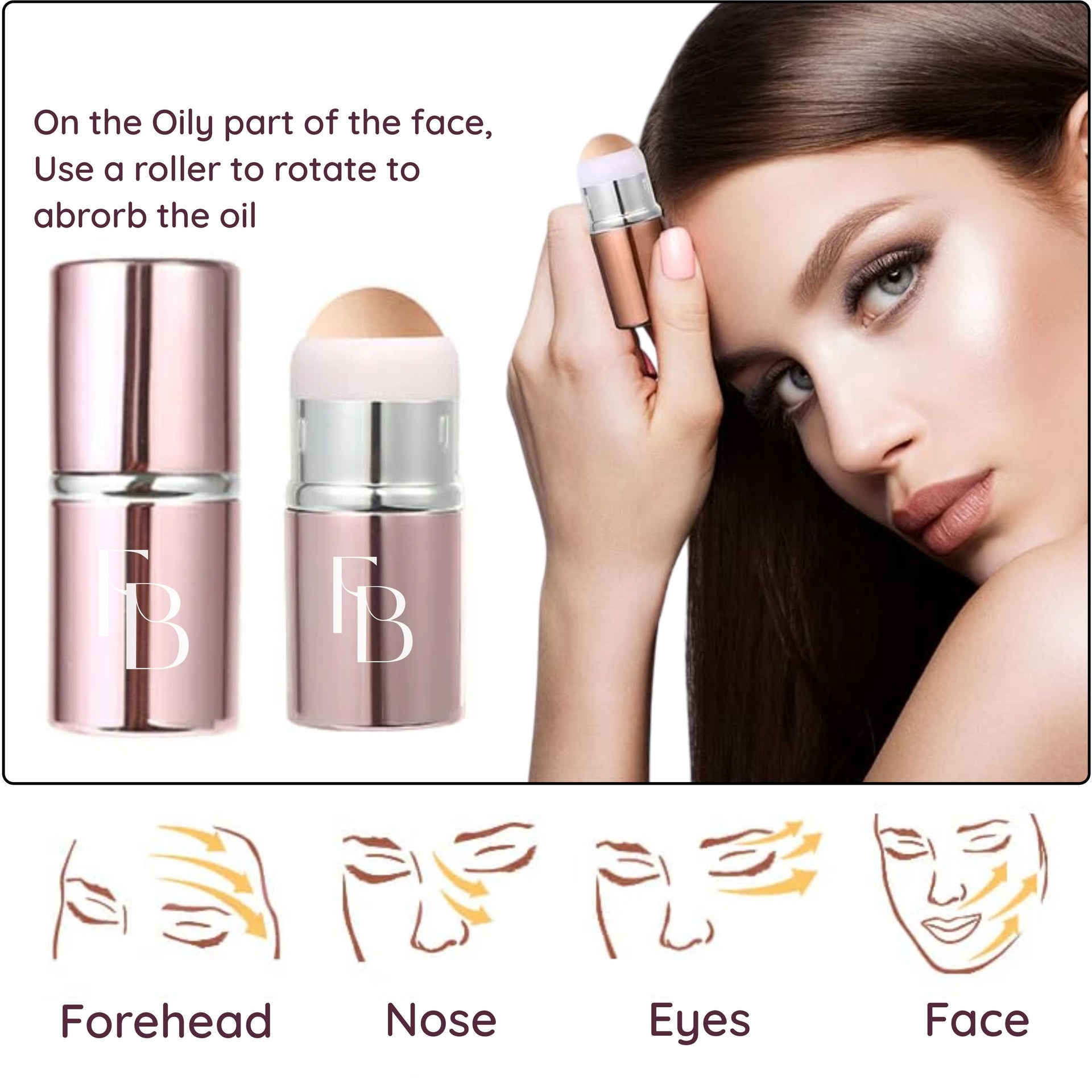 On the Oily part of the face, Use a roller to rotate to abrorb the oil

FB

FB

Forehead

Nose

Eyes

Face